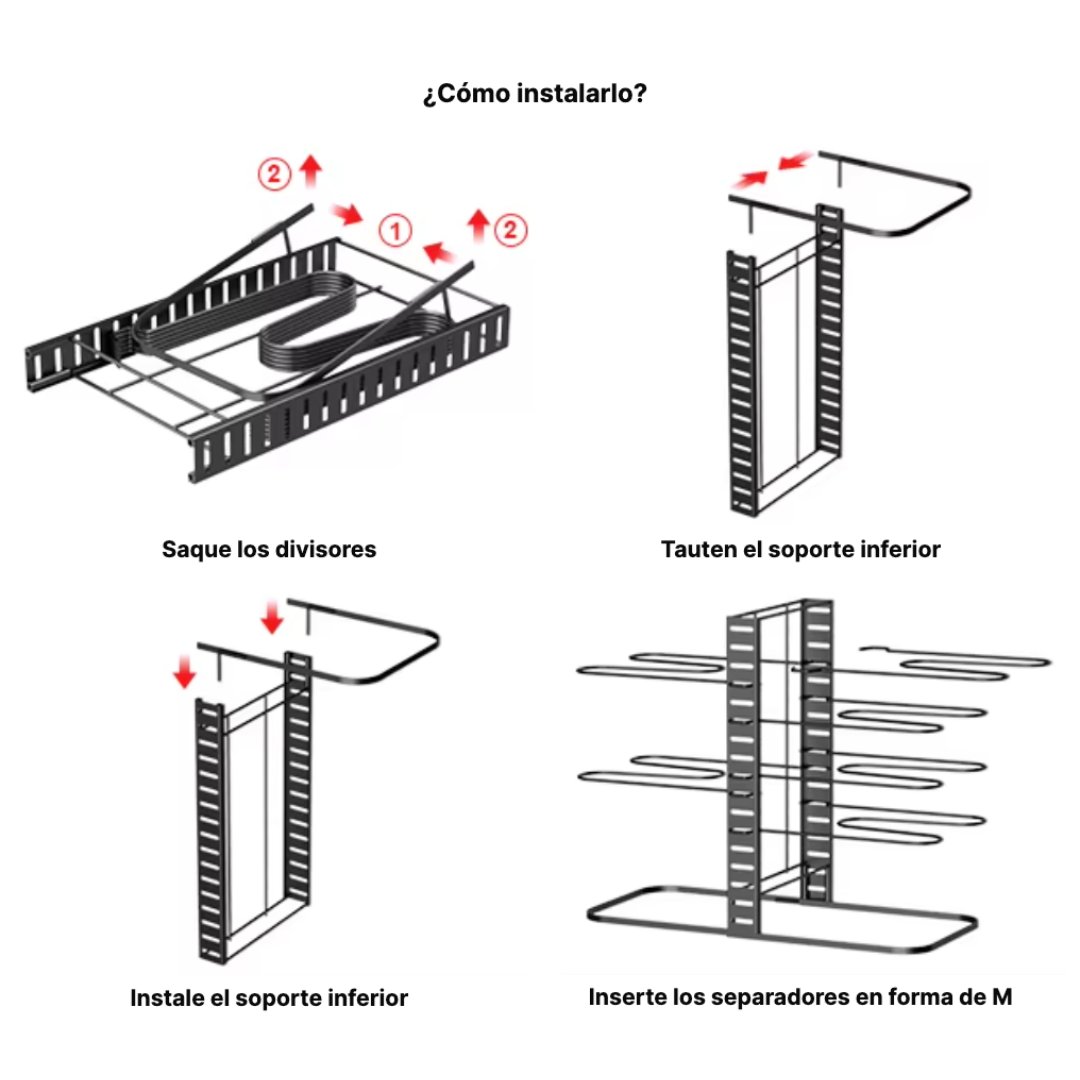 ¿Cómo instalarlo?

2
1
2

Saque los divisores

Tauten el soporte inferior

Instale el soporte inferior

Inserte los separadores en forma de M